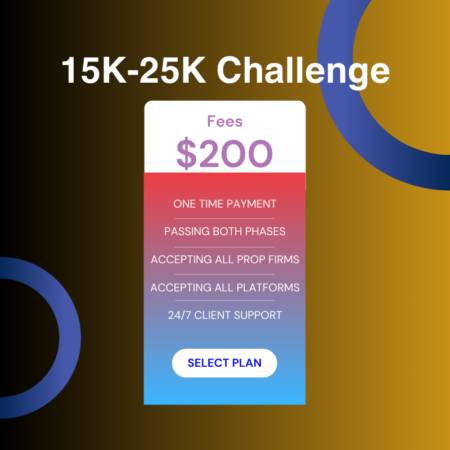 15K-25K Challenge

Fees

$200

ONE TIME PAYMENT

PASSING BOTH PHASES

ACCEPTING ALL PROP FIRMS

ACCEPTING ALL PLATFORMS

24/7 CLIENT SUPPORT

SELECT PLAN